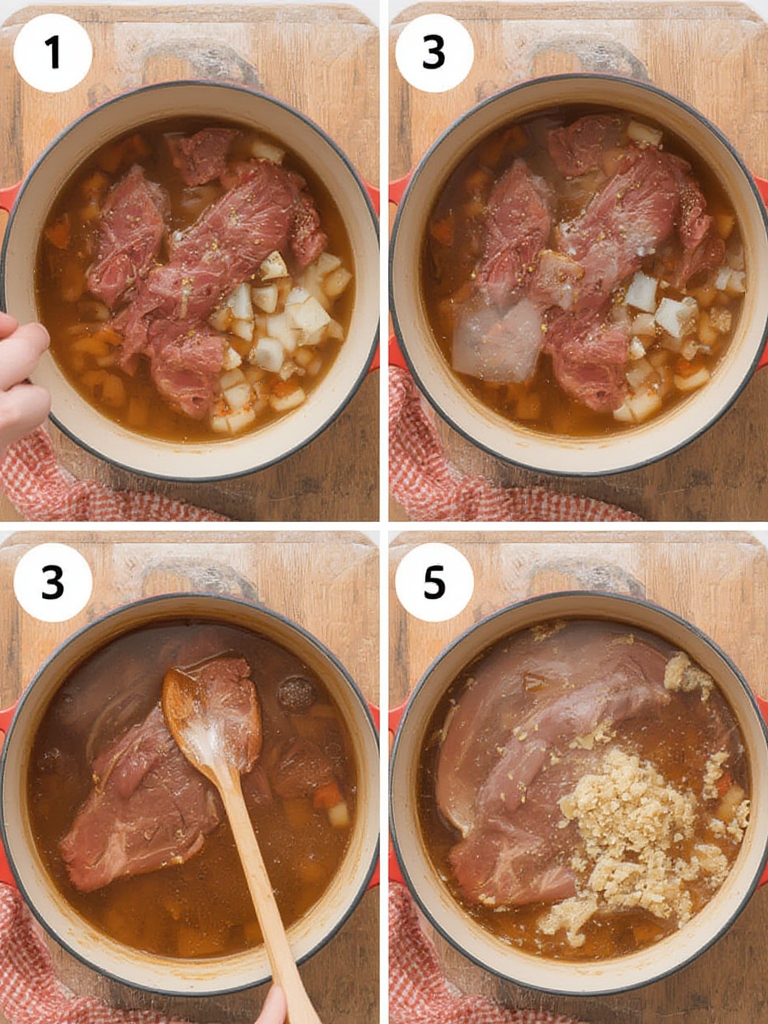 1

3

3

5