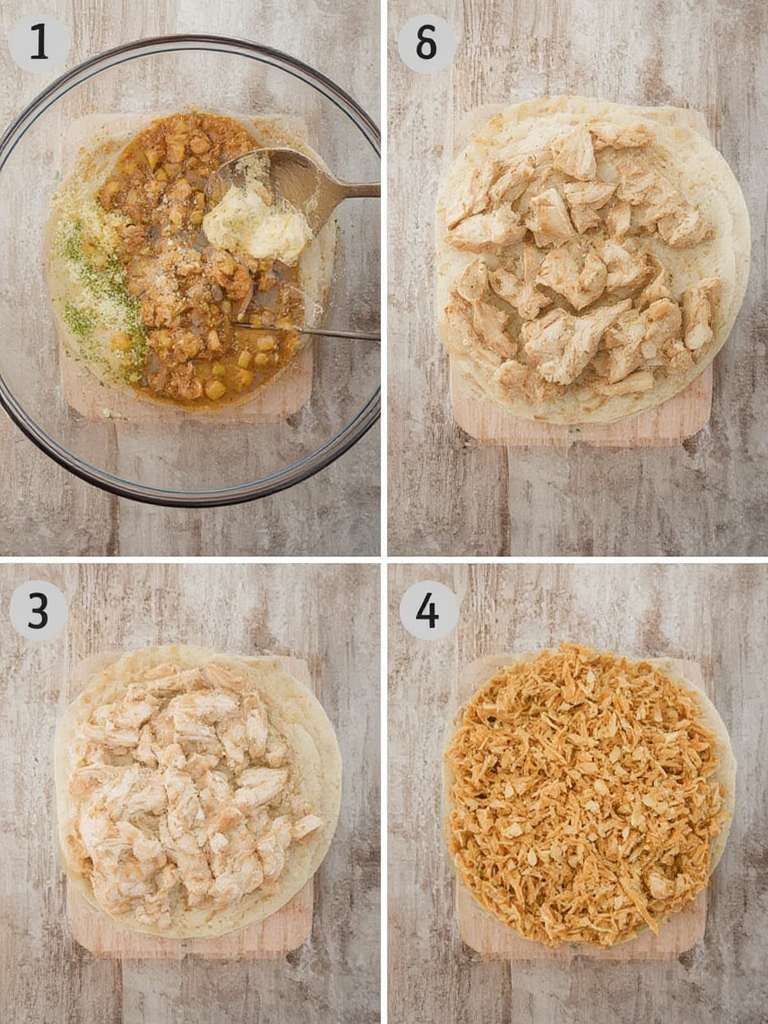 1

6

3

4