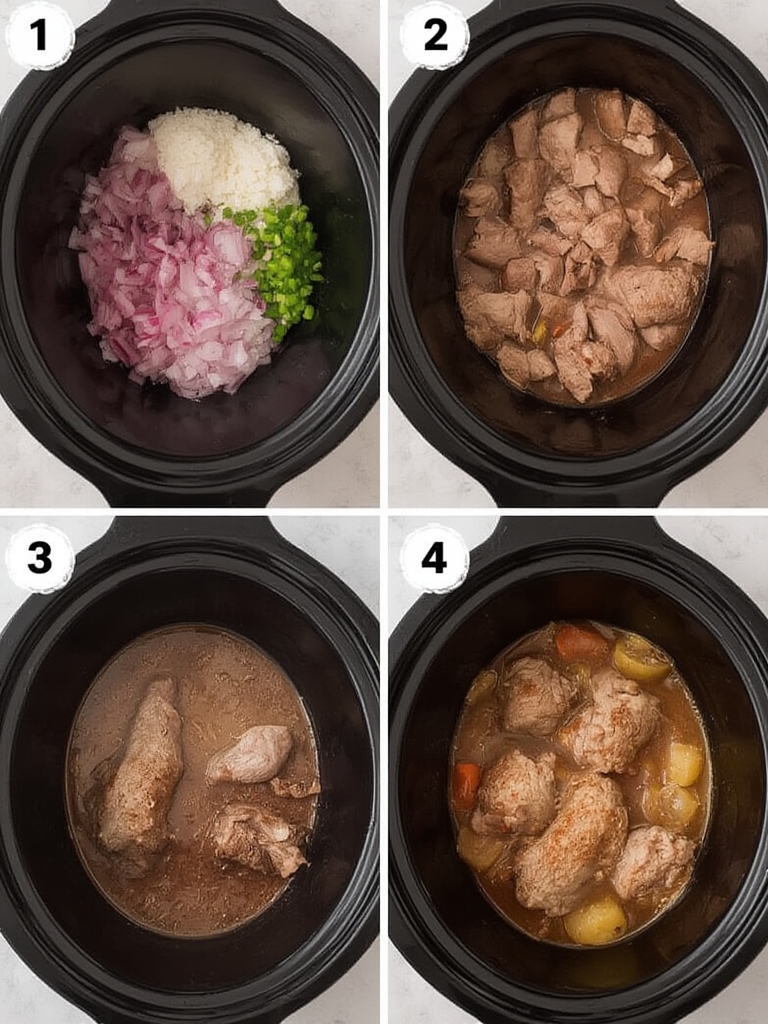 1

2

3

4