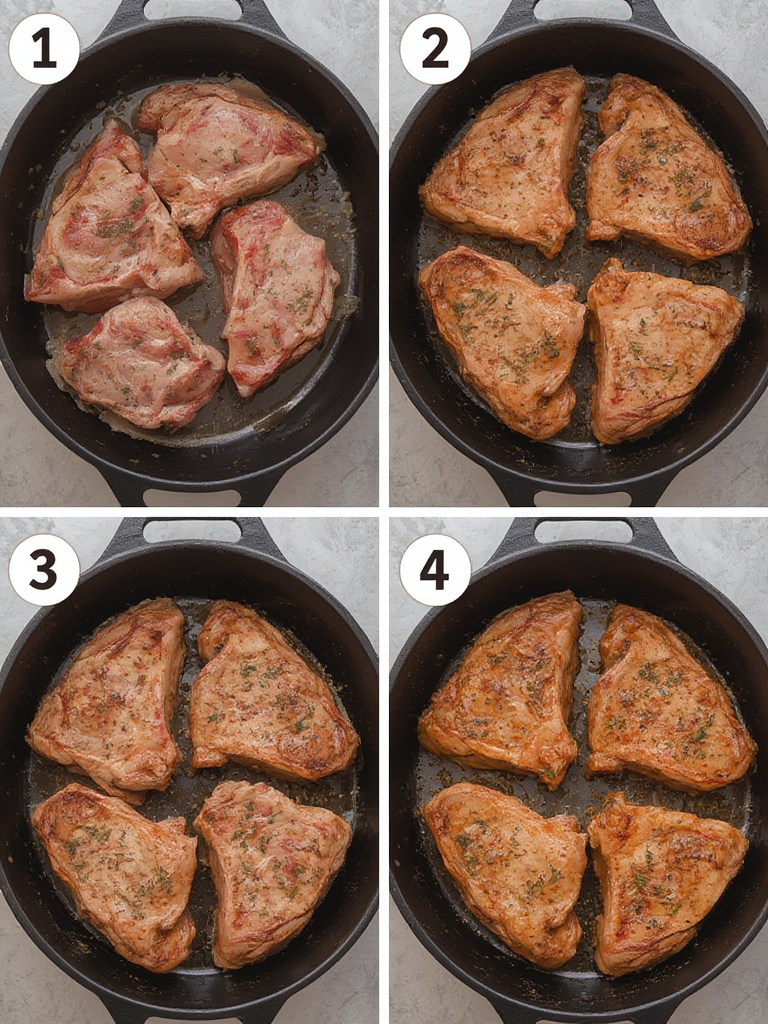 1

2

3

4