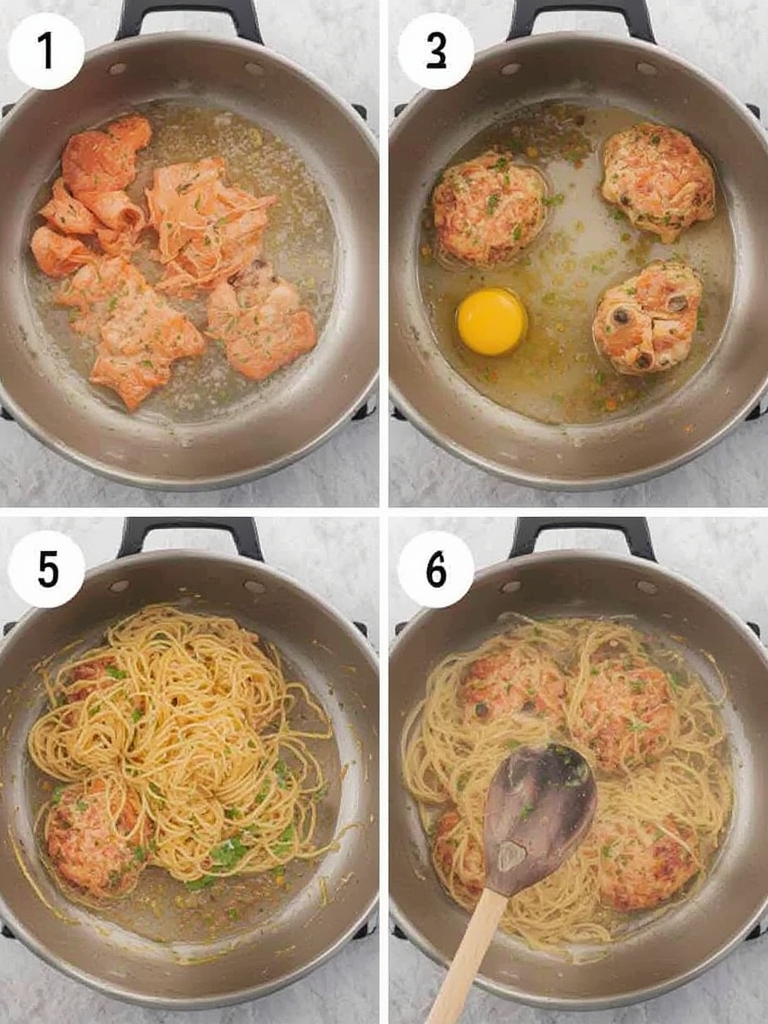 1

3

5

6