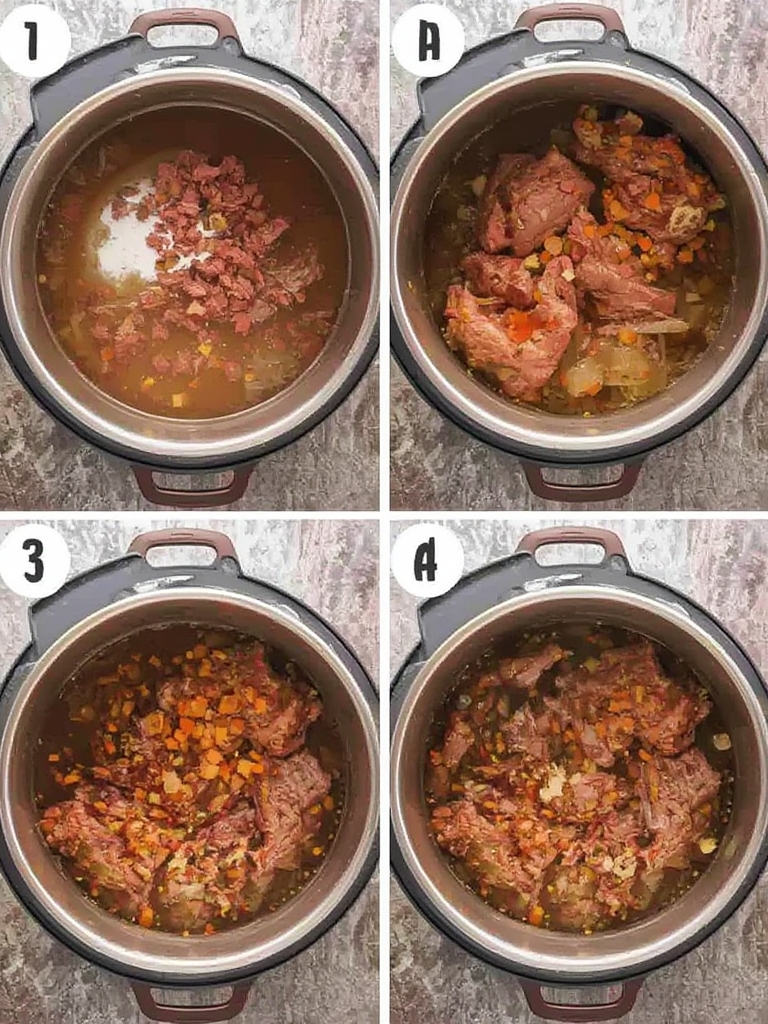 1

A

3

A