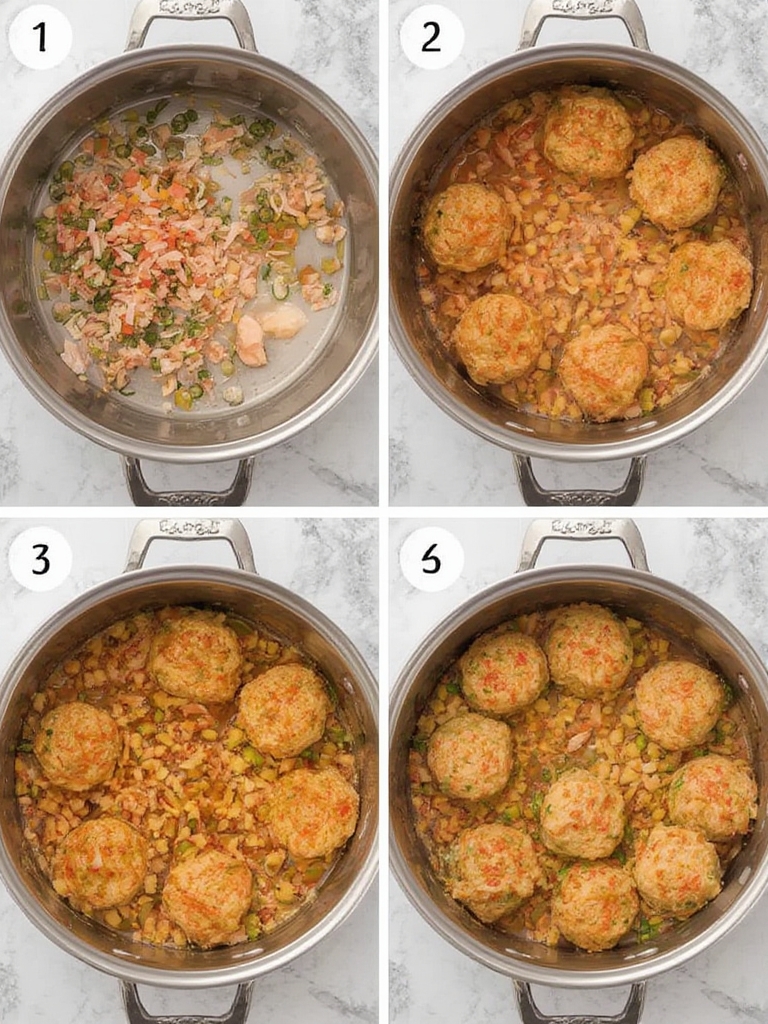 1

2

3

6