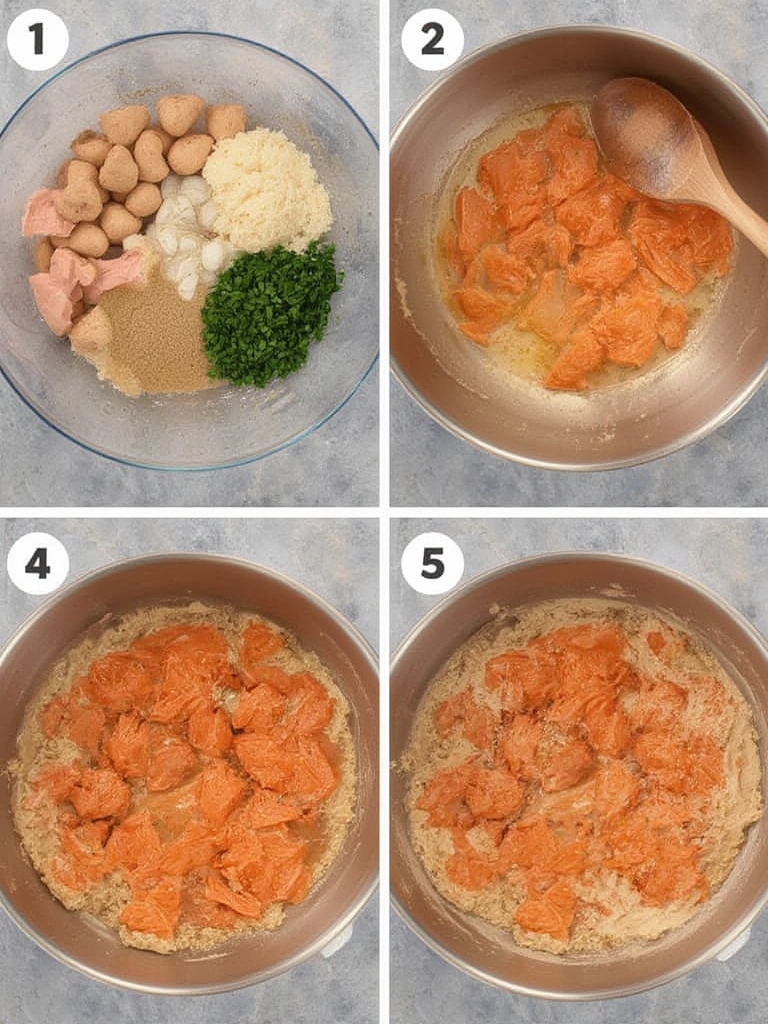 1
2
4
5