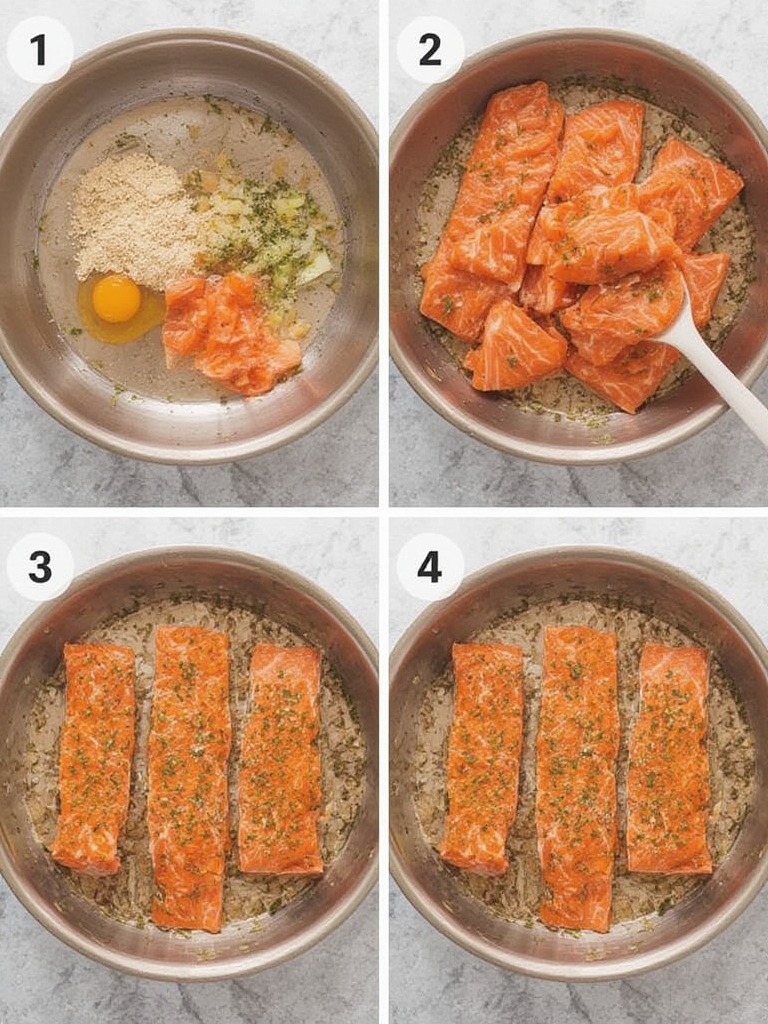 1

2

3

4